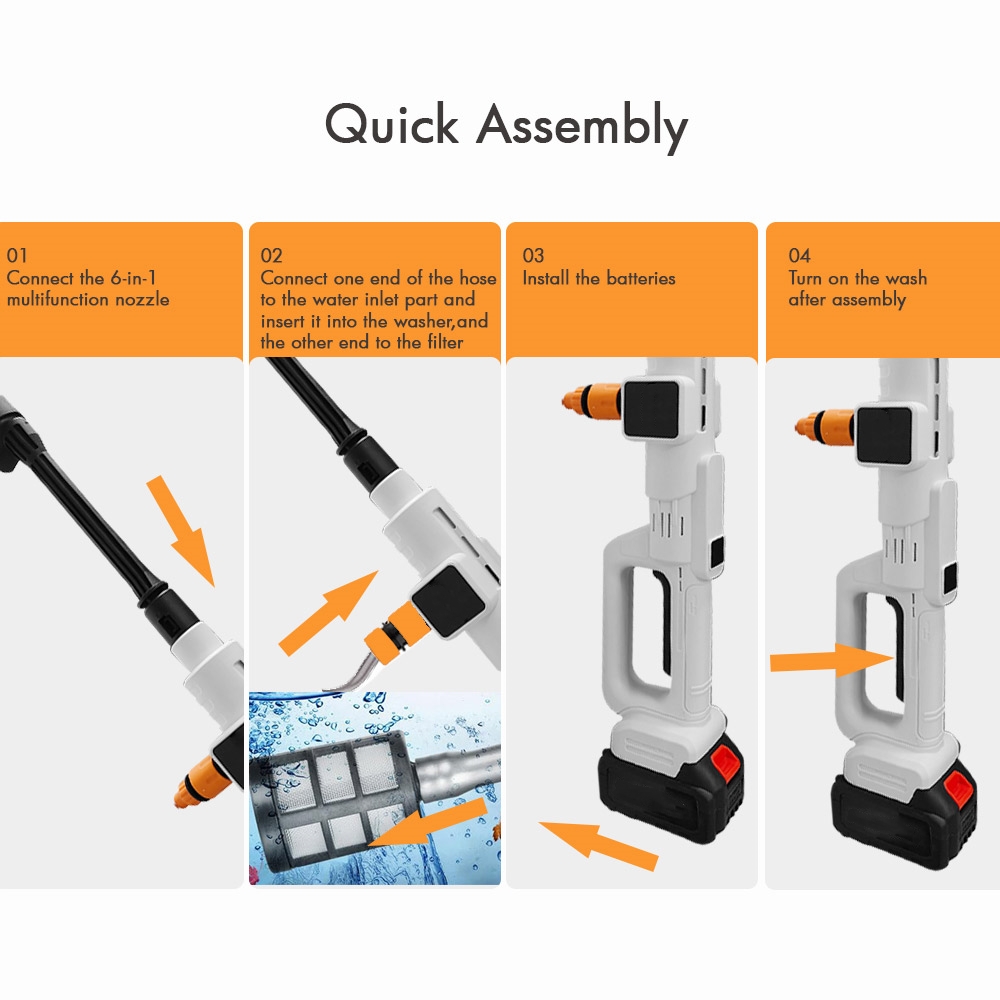 Quick Assembly

01
Connect the 6-in-1 multifunction nozzle

02
Connect one end of the hose to the water inlet part and insert it into the washer,and the other end to the filter

03
Install the batteries

04
Turn on the wash after assembly